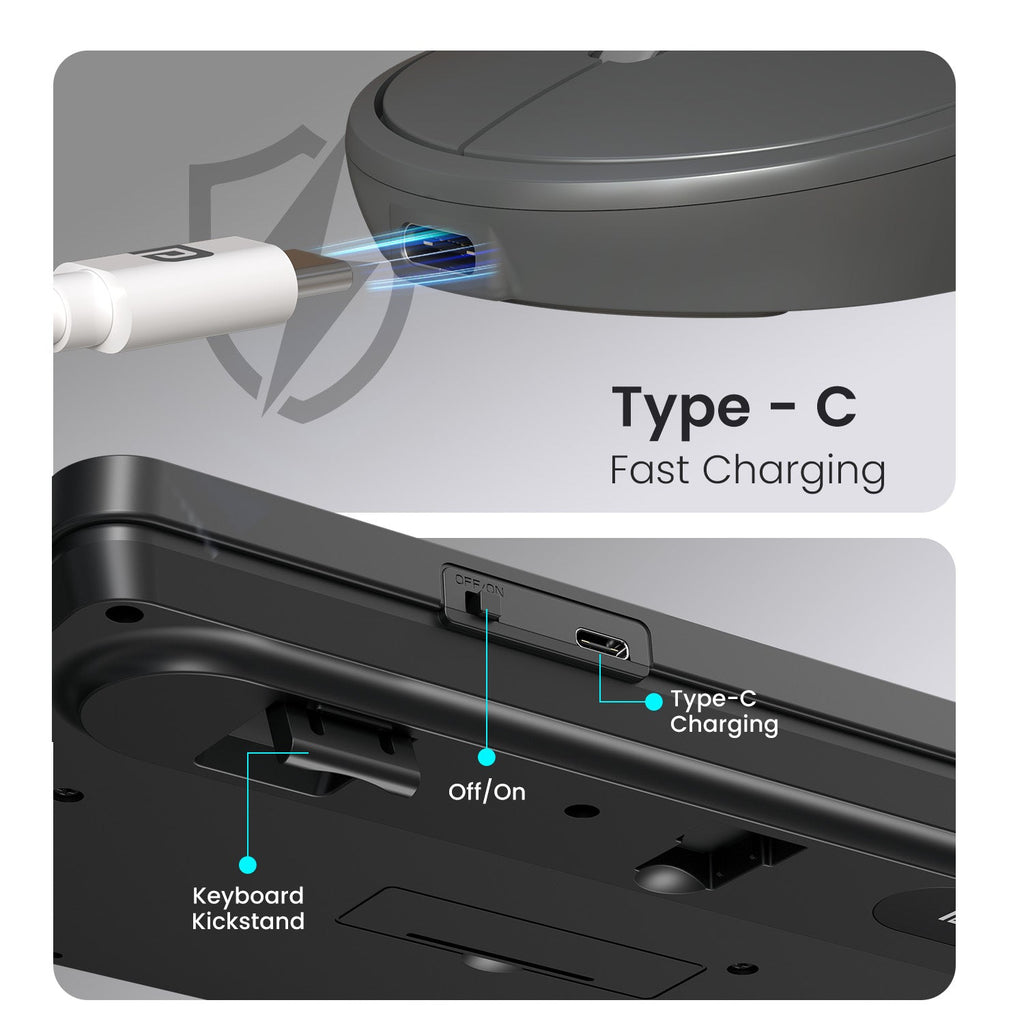 Type - C
Fast Charging

OFF/ON

Type-C Charging

Off/On

Keyboard Kickstand