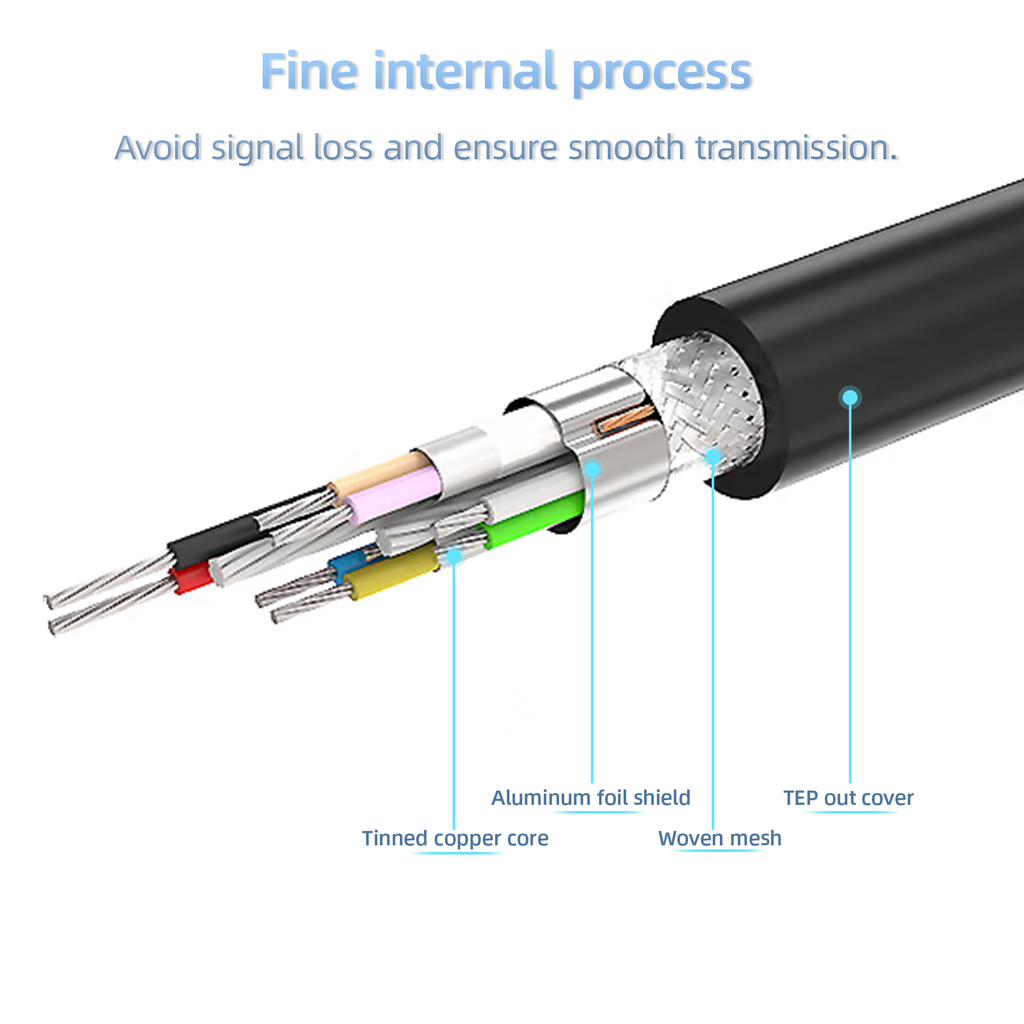 Fine internal process

Avoid signal loss and ensure smooth transmission.

Aluminum foil shield

TEP out cover

Tinned copper core

Woven mesh