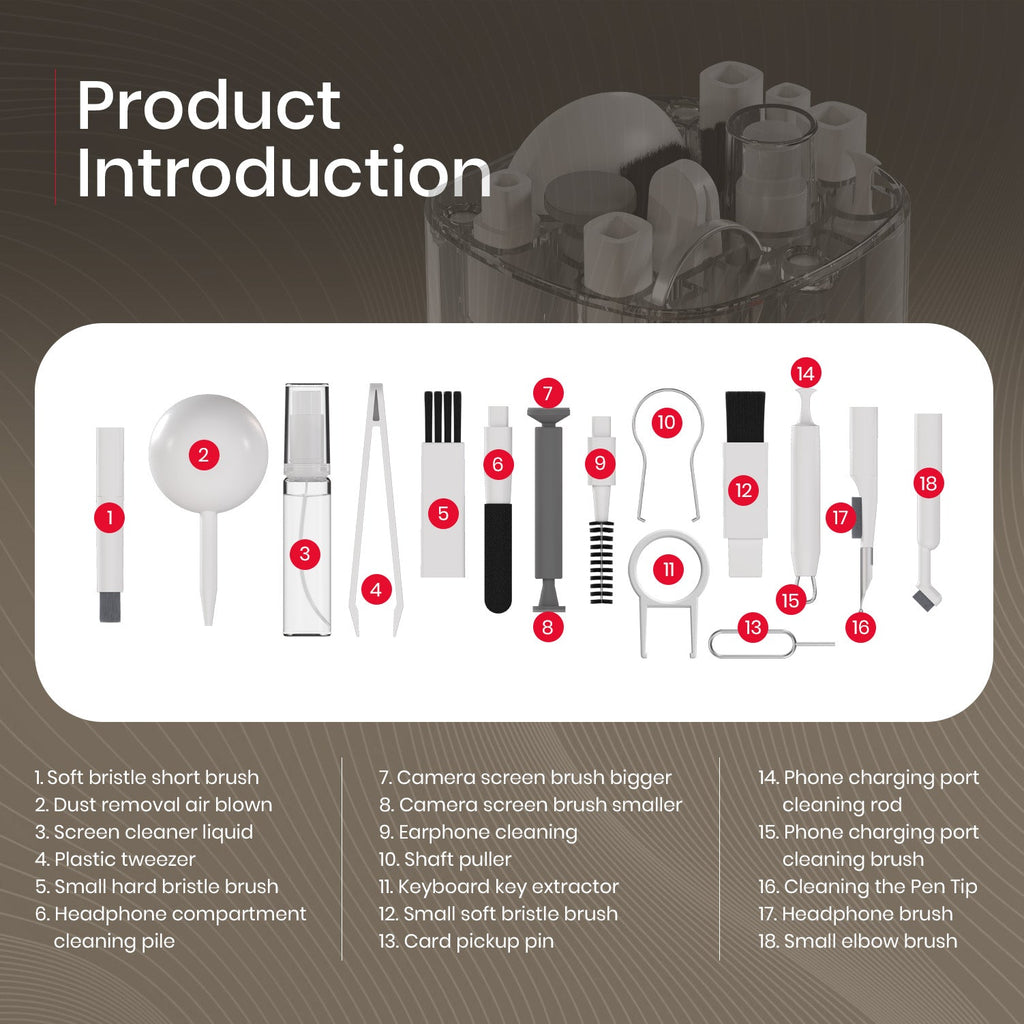 Product Introduction

1 2 3 4 5 6 7 8 9 10 11 12 13 14 15 16 17 18

1. Soft bristle short brush
2. Dust removal air blown
3. Screen cleaner liquid
4. Plastic tweezer
5. Small hard bristle brush
6. Headphone compartment cleaning pile

7. Camera screen brush bigger
8. Camera screen brush smaller
9. Earphone cleaning
10. Shaft puller
11. Keyboard key extractor
12. Small soft bristle brush
13. Card pickup pin

14. Phone charging port cleaning rod
15. Phone charging port cleaning brush
16. Cleaning the Pen Tip
17. Headphone brush
18. Small elbow brush