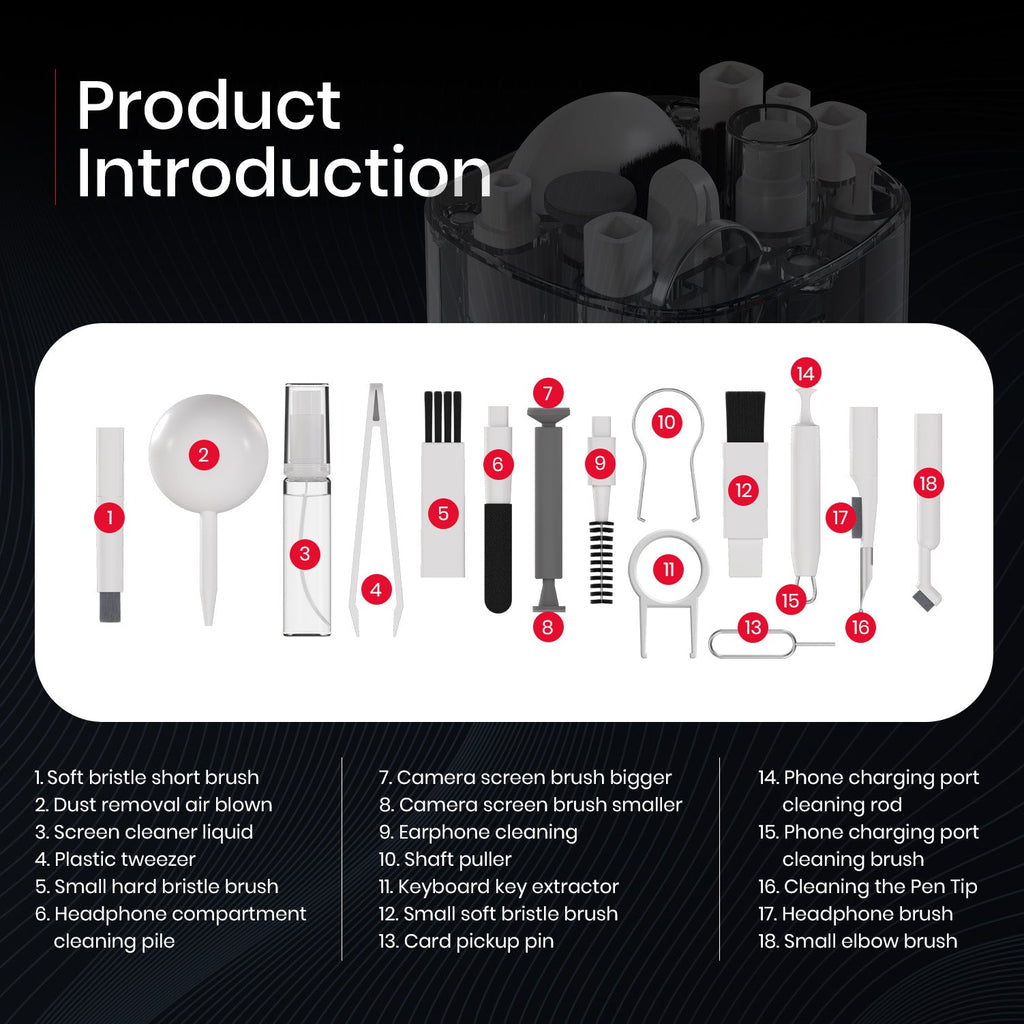 Product Introduction

1 2 3 4 5 6 7 8 9 10 11 12 13 14 15 16 17 18

1. Soft bristle short brush
2. Dust removal air blown
3. Screen cleaner liquid
4. Plastic tweezer
5. Small hard bristle brush
6. Headphone compartment cleaning pile

7. Camera screen brush bigger
8. Camera screen brush smaller
9. Earphone cleaning
10. Shaft puller
11. Keyboard key extractor
12. Small soft bristle brush
13. Card pickup pin

14. Phone charging port cleaning rod
15. Phone charging port cleaning brush
16. Cleaning the Pen Tip
17. Headphone brush
18. Small elbow brush