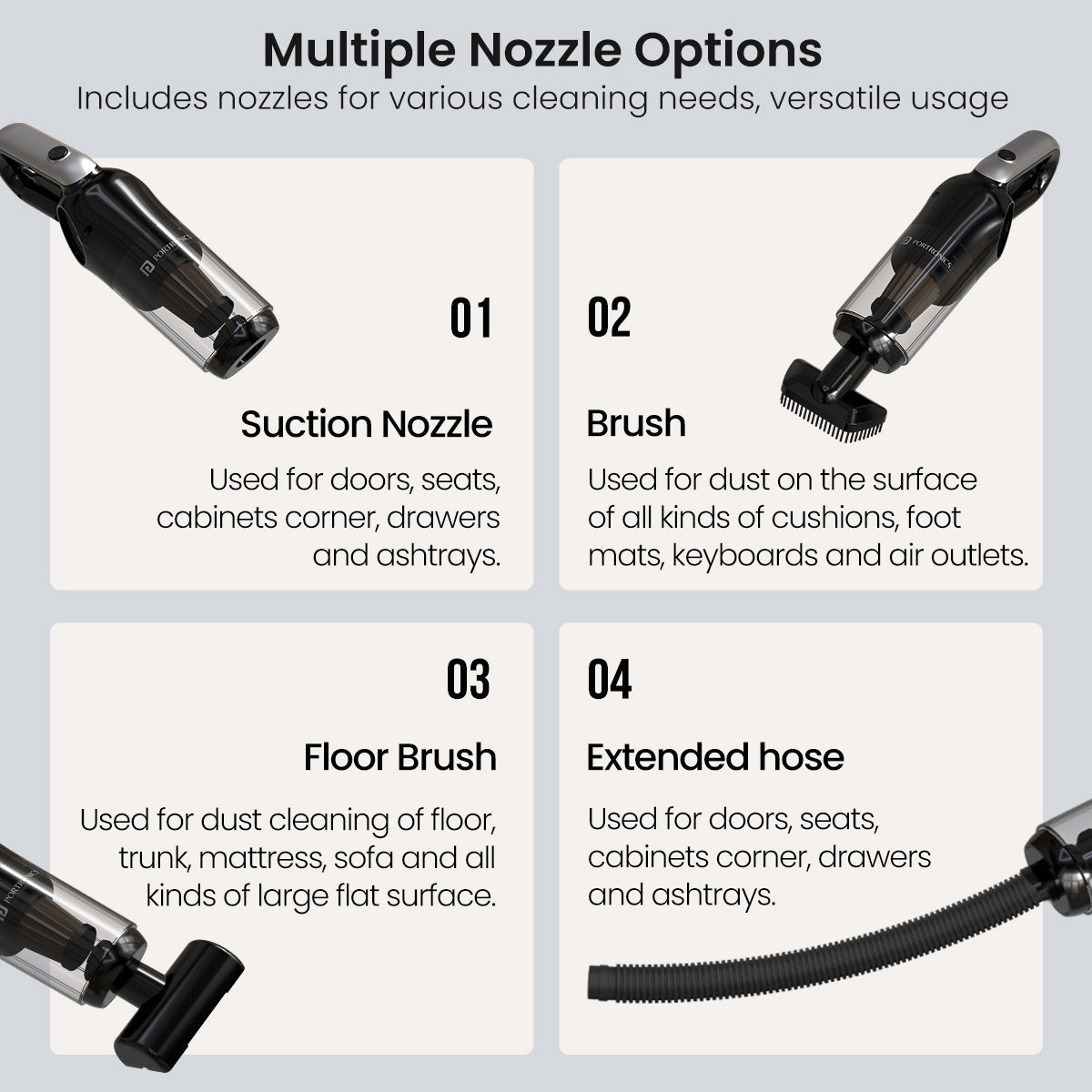 Multiple Nozzle Options

Includes nozzles for various cleaning needs, versatile usage

PORTRONICS

01

Suction Nozzle

Used for doors, seats, cabinets corner, drawers and ashtrays.

PORTRONICS

02

Brush

Used for dust on the surface of all kinds of cushions, foot mats, keyboards and air outlets.

03

Floor Brush

Used for dust cleaning of floor, trunk, mattress, sofa and all kinds of large flat surface.

PORTRONICS

04

Extended hose

Used for doors, seats, cabinets corner, drawers and ashtrays.