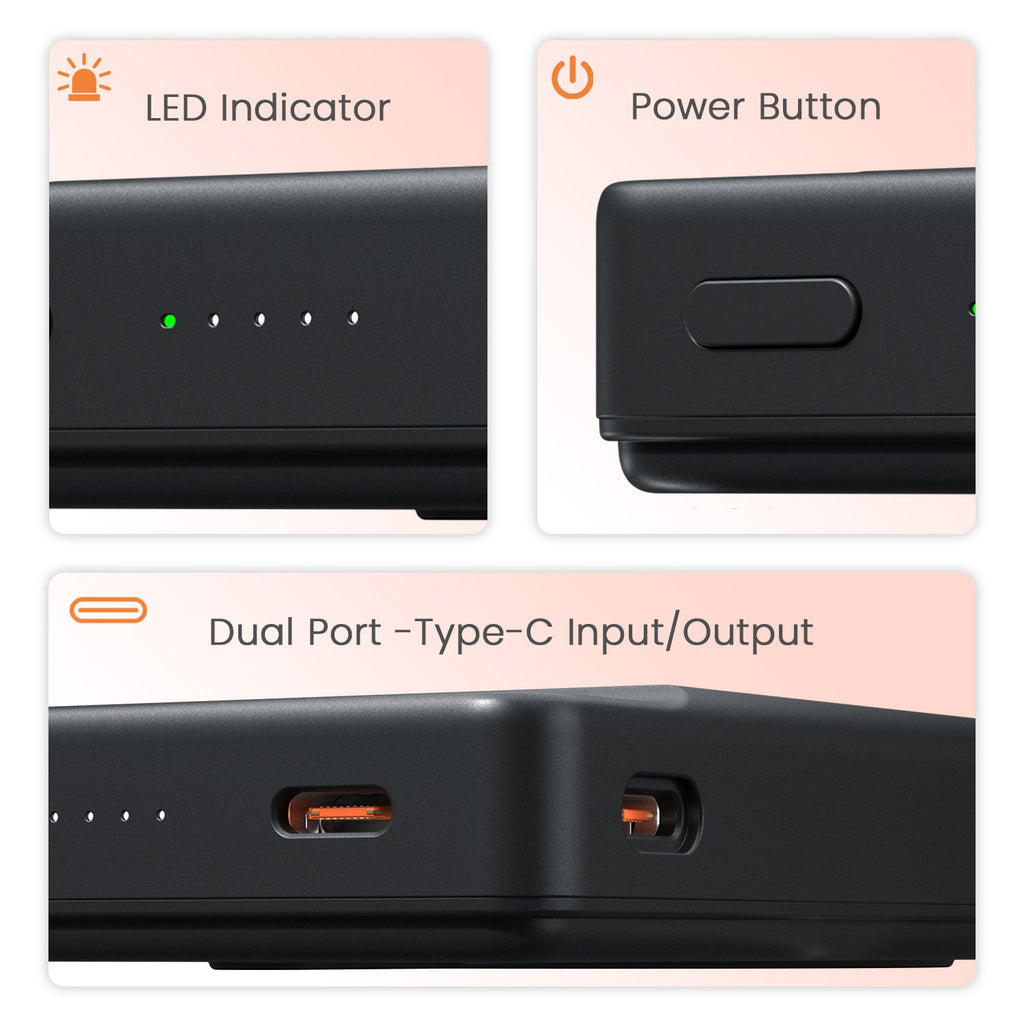 LED Indicator

Power Button

Dual Port -Type-C Input/Output