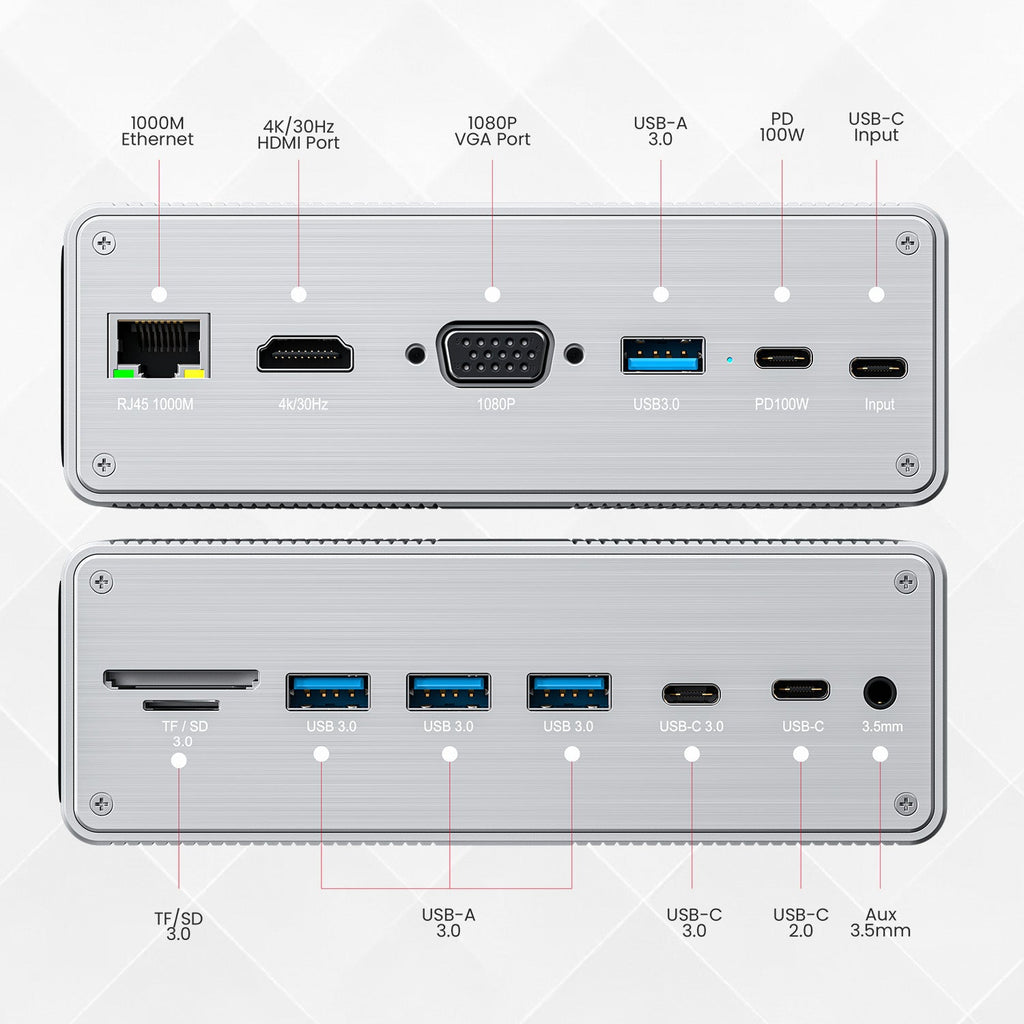 1000M Ethernet

4K/30Hz HDMI Port

1080P VGA Port

USB-A 3.0

PD 100W

USB-C Input

RJ45 1000M

4k/30Hz

1080P

USB3.0

PD100W

Input

TF / SD 3.0

USB 3.0

USB 3.0

USB 3.0

USB-C 3.0

USB-C

3.5mm

TF/SD 3.0

USB-A 3.0

USB-C 3.0

USB-C 2.0

Aux 3.5mm