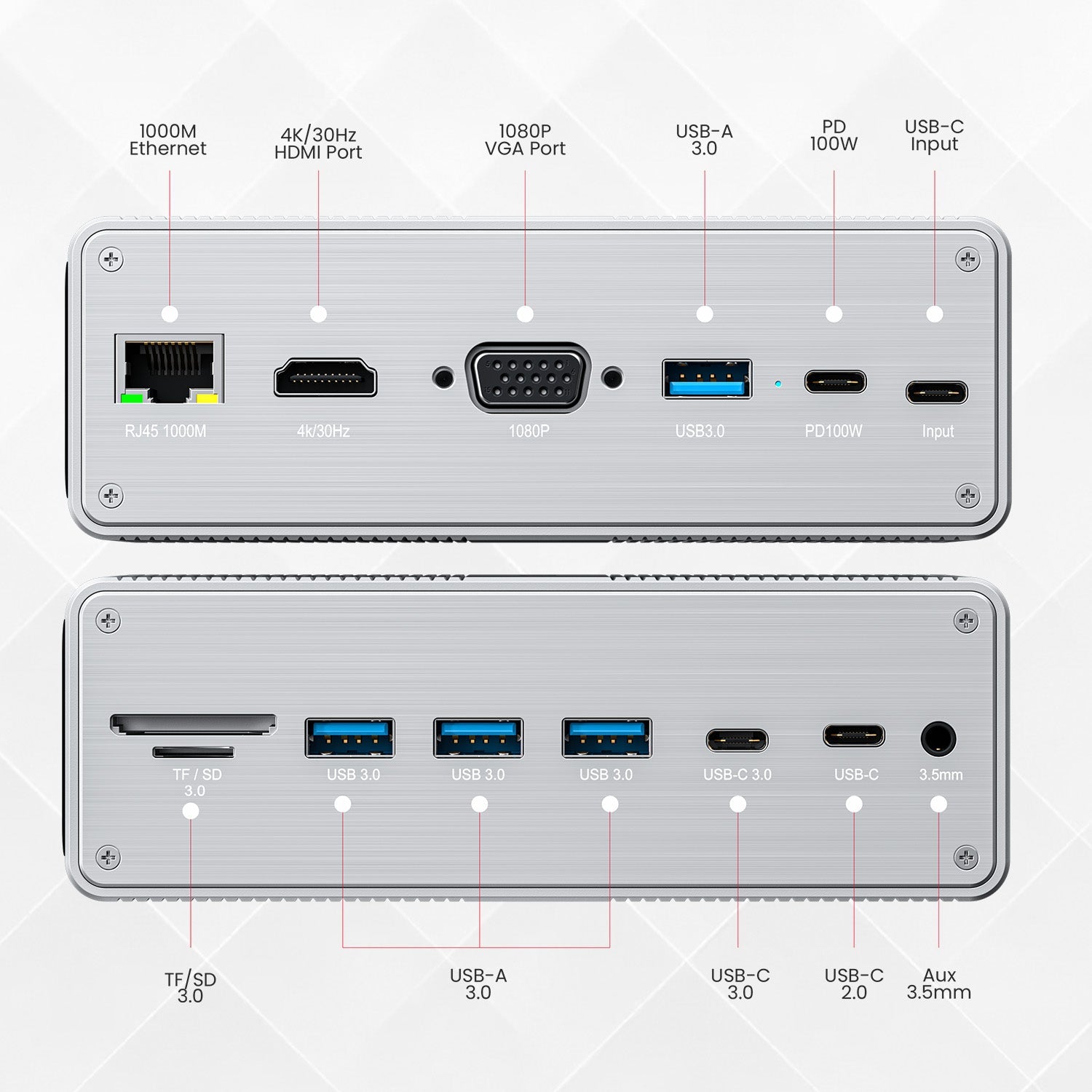 1000M Ethernet

4K/30Hz HDMI Port

1080P VGA Port

USB-A 3.0

PD 100W

USB-C Input

RJ45 1000M

4k/30Hz

1080P

USB3.0

PD100W

Input

TF / SD 3.0

USB 3.0

USB 3.0

USB 3.0

USB-C 3.0

USB-C

3.5mm

TF/SD 3.0

USB-A 3.0

USB-C 3.0

USB-C 2.0

Aux 3.5mm