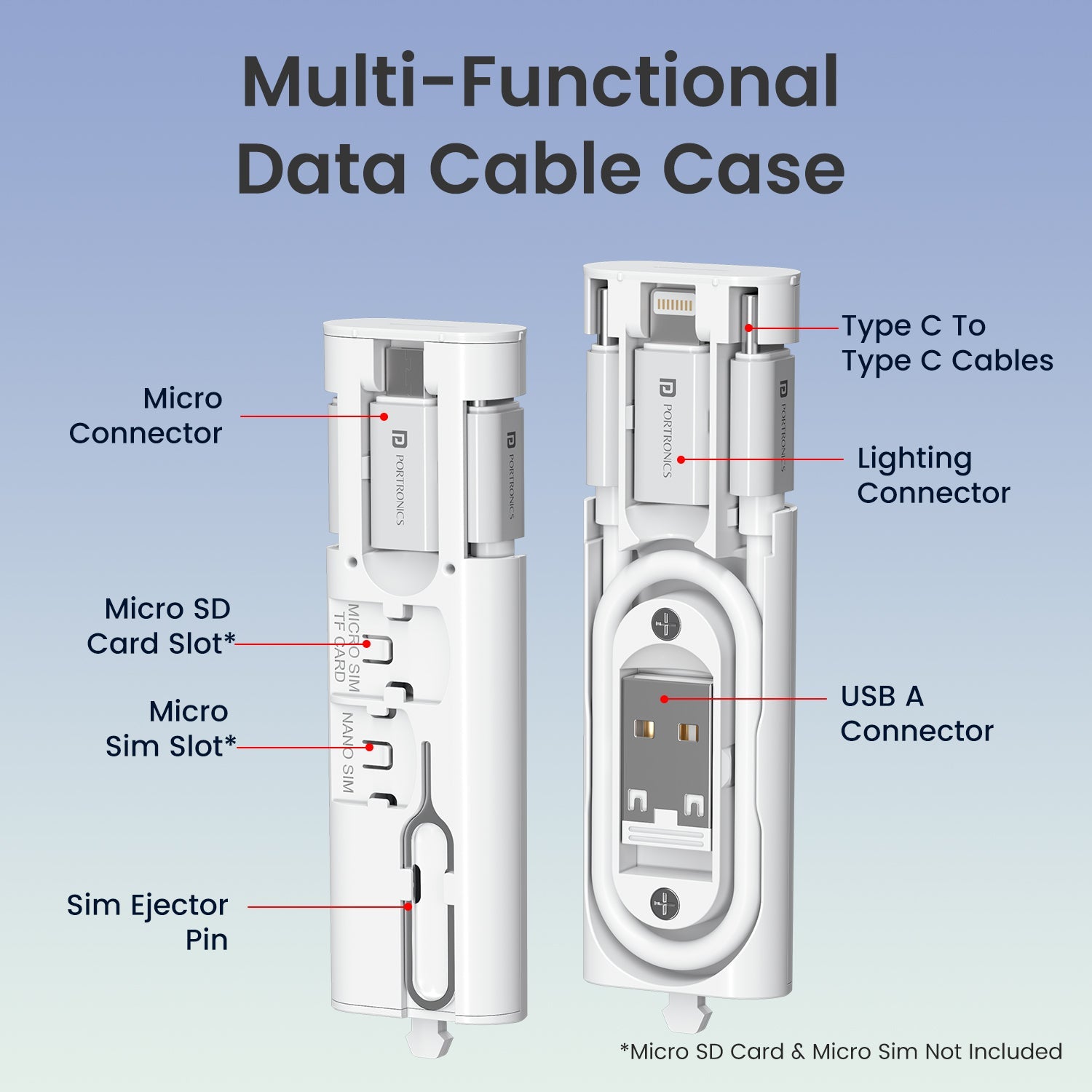 Multi-Functional
Data Cable Case

Micro
Connector

PORTRONICS

PORTRONICS

Micro SD
Card Slot*

MICRO SIM
TF CARD

Micro
Sim Slot*

NANO SIM

Sim Ejector
Pin

Type C To
Type C Cables

PORTRONICS

PORTRONICS

Lighting
Connector

USB A
Connector

*Micro SD Card & Micro Sim Not Included